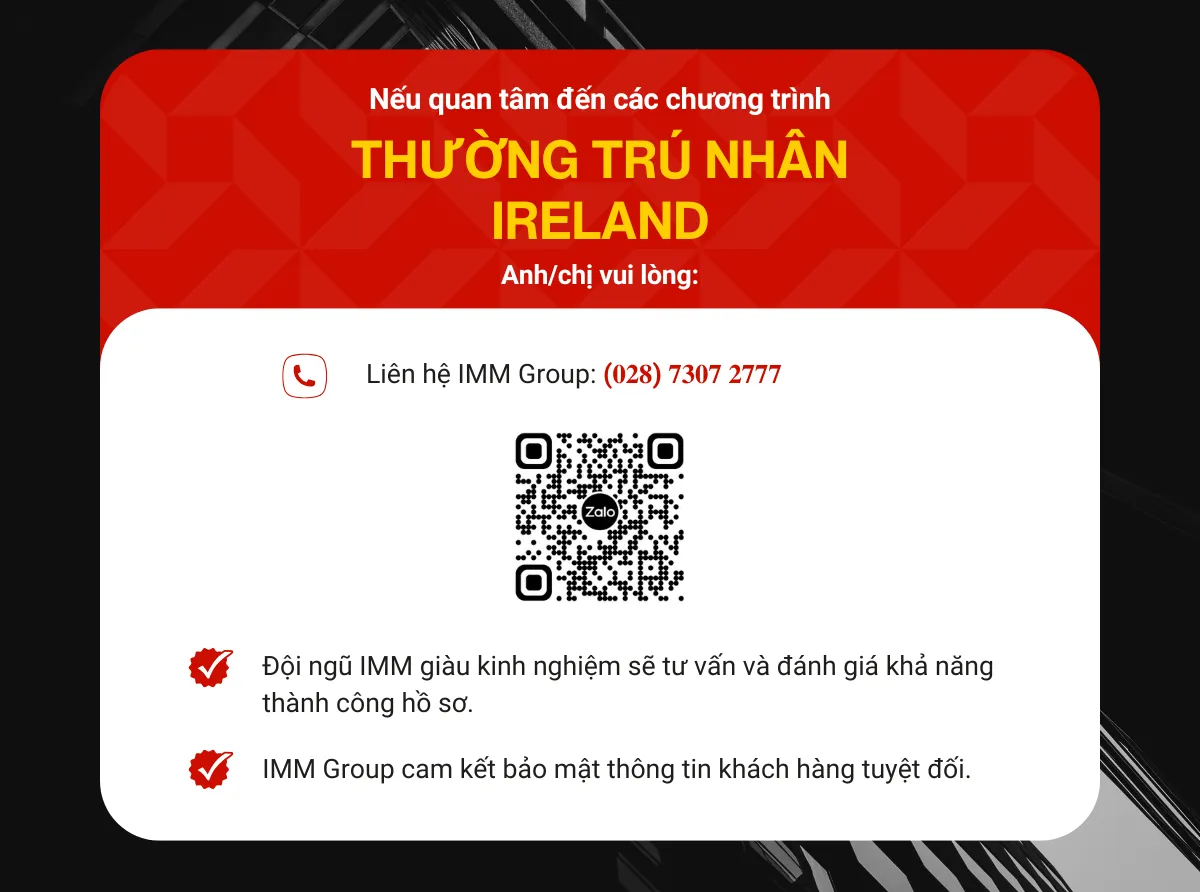 Nếu quan tâm đến các chương trình

THƯỜNG TRÚ NHÂN IRELAND

Anh/chị vui lòng:

Liên hệ IMM Group: (028) 7307 2777

Zalo

Đội ngũ IMM giàu kinh nghiệm sẽ tư vấn và đánh giá khả năng thành công hồ sơ.

IMM Group cam kết bảo mật thông tin khách hàng tuyệt đối.