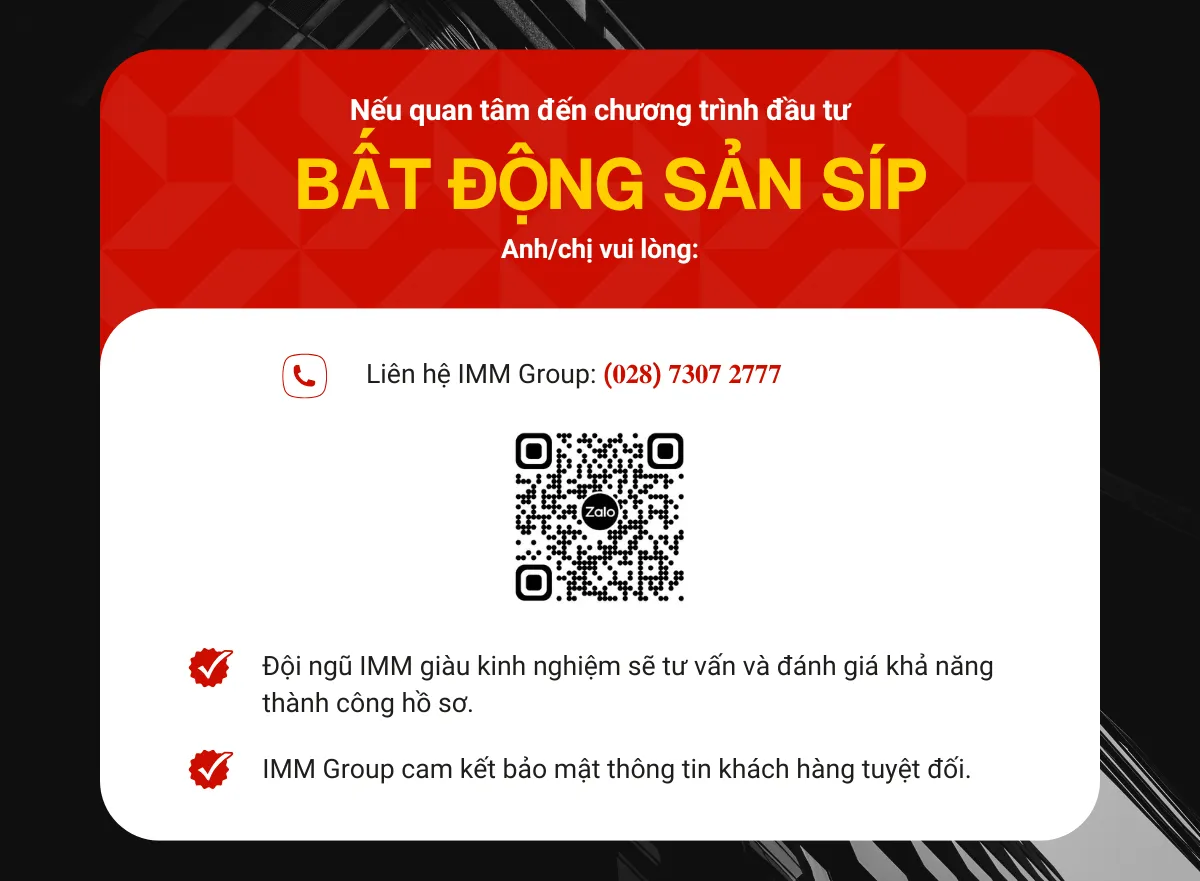 Nếu quan tâm đến chương trình đầu tư

BẤT ĐỘNG SẢN SÍP

Anh/chị vui lòng:

Liên hệ IMM Group: (028) 7307 2777

Zalo

Đội ngũ IMM giàu kinh nghiệm sẽ tư vấn và đánh giá khả năng thành công hồ sơ.

IMM Group cam kết bảo mật thông tin khách hàng tuyệt đối.